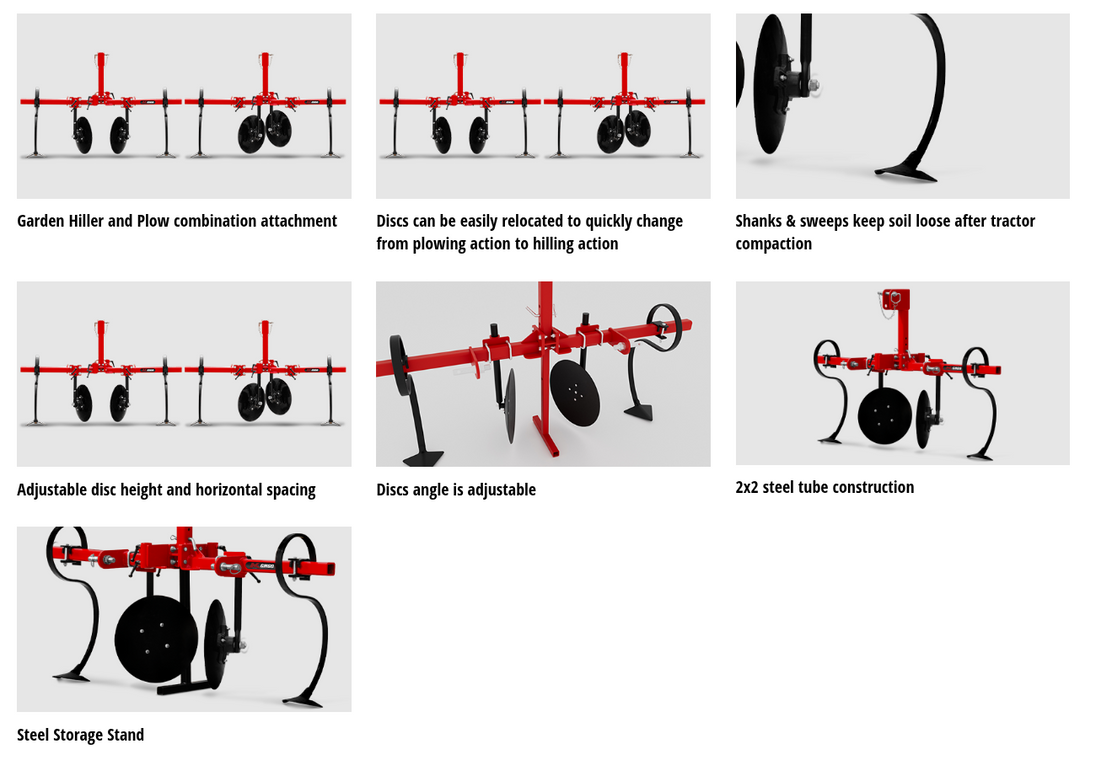 Garden Hiller and Plow combination attachment

Discs can be easily relocated to quickly change from plowing action to hilling action

Shanks & sweeps keep soil loose after tractor compaction

Adjustable disc height and horizontal spacing

Discs angle is adjustable

2x2 steel tube construction

Steel Storage Stand