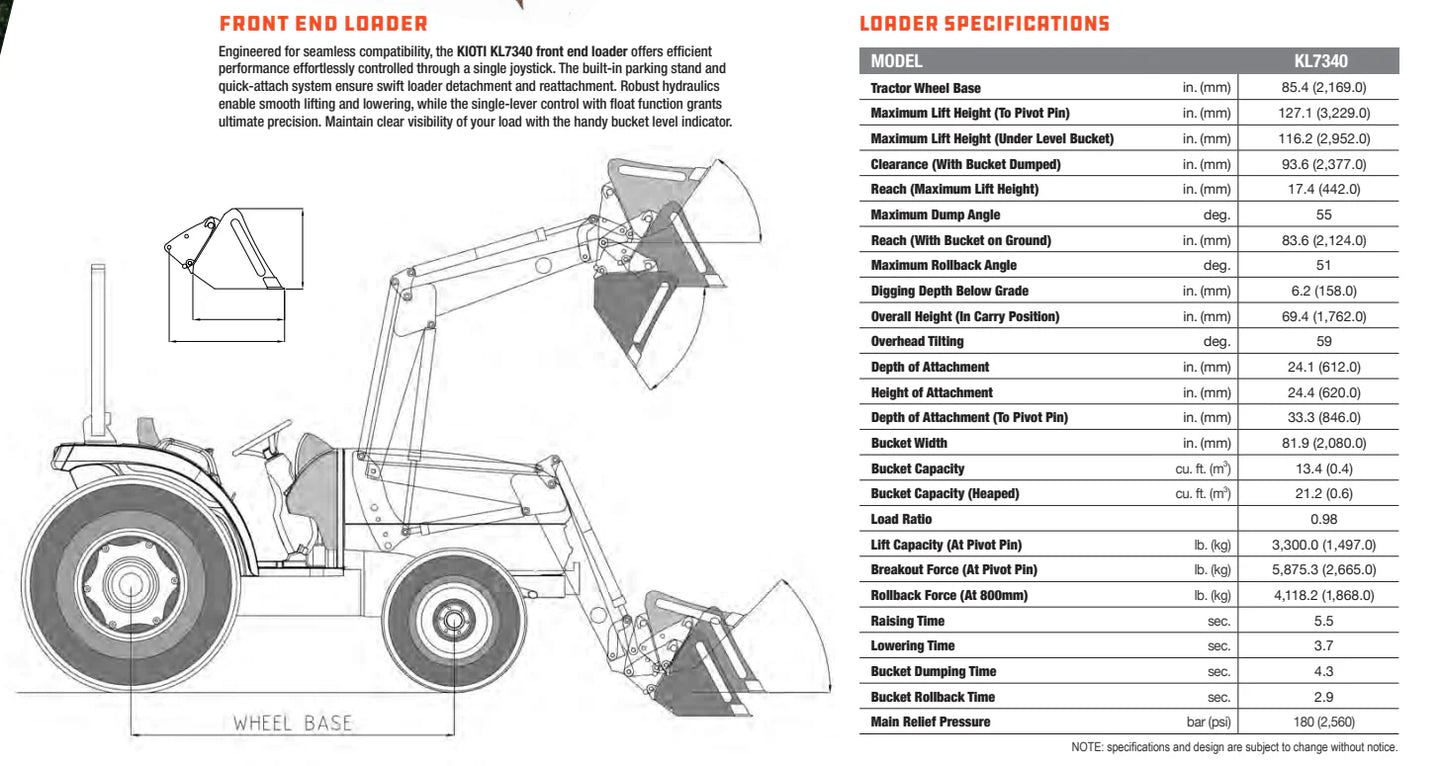 FRONT END LOADER

Engineered for seamless compatibility, the KIOTI KL7340 front end loader offers efficient performance effortlessly controlled through a single joystick. The built-in parking stand and quick-attach system ensure swift loader detachment and reattachment. Robust hydraulics enable smooth lifting and lowering, while the single-lever control with float function grants ultimate precision. Maintain clear visibility of your load with the handy bucket level indicator.

WHEEL BASE

LOADER SPECIFICATIONS

| MODEL | | KL7340 |
|---|---|---|
| Tractor Wheel Base | in. (mm) | 85.4 (2,169.0) |
| Maximum Lift Height (To Pivot Pin) | in. (mm) | 127.1 (3,229.0) |
| Maximum Lift Height (Under Level Bucket) | in. (mm) | 116.2 (2,952.0) |
| Clearance (With Bucket Dumped) | in. (mm) | 93.6 (2,377.0) |
| Reach (Maximum Lift Height) | in. (mm) | 17.4 (442.0) |
| Maximum Dump Angle | deg. | 55 |
| Reach (With Bucket on Ground) | in. (mm) | 83.6 (2,124.0) |
| Maximum Rollback Angle | deg. | 51 |
| Digging Depth Below Grade | in. (mm) | 6.2 (158.0) |
| Overall Height (In Carry Position) | in. (mm) | 69.4 (1,762.0) |
| Overhead Tilting | deg. | 59 |
| Depth of Attachment | in. (mm) | 24.1 (612.0) |
| Height of Attachment | in. (mm) | 24.4 (620.0) |
| Depth of Attachment (To Pivot Pin) | in. (mm) | 33.3 (846.0) |
| Bucket Width | in. (mm) | 81.9 (2,080.0) |
| Bucket Capacity | cu. ft. ($m^3$) | 13.4 (0.4) |
| Bucket Capacity (Heaped) | cu. ft. ($m^3$) | 21.2 (0.6) |
| Load Ratio | | 0.98 |
| Lift Capacity (At Pivot Pin) | lb. (kg) | 3,300.0 (1,497.0) |
| Breakout Force (At Pivot Pin) | lb. (kg) | 5,875.3 (2,665.0) |
| Rollback Force (At 800mm) | lb. (kg) | 4,118.2 (1,868.0) |
| Raising Time | sec. | 5.5 |
| Lowering Time | sec. | 3.7 |
| Bucket Dumping Time | sec. | 4.3 |
| Bucket Rollback Time | sec. | 2.9 |
| Main Relief Pressure | bar (psi) | 180 (2,560) |

NOTE: specifications and design are subject to change without notice.