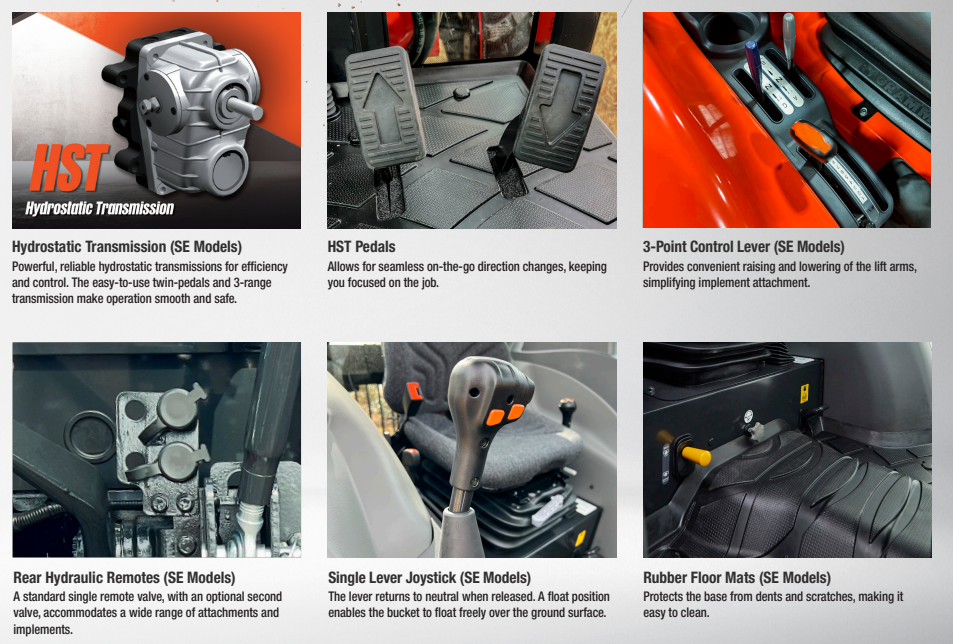 HST
Hydrostatic Transmission

Hydrostatic Transmission (SE Models)
Powerful, reliable hydrostatic transmissions for efficiency and control. The easy-to-use twin-pedals and 3-range transmission make operation smooth and safe.

HST Pedals
Allows for seamless on-the-go direction changes, keeping you focused on the job.

3-Point Control Lever (SE Models)
Provides convenient raising and lowering of the lift arms, simplifying implement attachment.

Rear Hydraulic Remotes (SE Models)
A standard single remote valve, with an optional second valve, accommodates a wide range of attachments and implements.

Single Lever Joystick (SE Models)
The lever returns to neutral when released. A float position enables the bucket to float freely over the ground surface.

Rubber Floor Mats (SE Models)
Protects the base from dents and scratches, making it easy to clean.