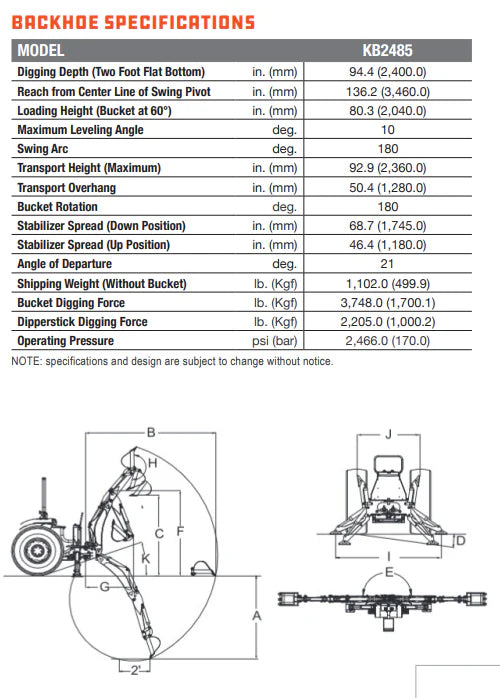 BACKHOE SPECIFICATIONS

| MODEL | | KB2485 |
|---|---|---|
| Digging Depth (Two Foot Flat Bottom) | in. (mm) | 94.4 (2,400.0) |
| Reach from Center Line of Swing Pivot | in. (mm) | 136.2 (3,460.0) |
| Loading Height (Bucket at 60°) | in. (mm) | 80.3 (2,040.0) |
| Maximum Leveling Angle | deg. | 10 |
| Swing Arc | deg. | 180 |
| Transport Height (Maximum) | in. (mm) | 92.9 (2,360.0) |
| Transport Overhang | in. (mm) | 50.4 (1,280.0) |
| Bucket Rotation | deg. | 180 |
| Stabilizer Spread (Down Position) | in. (mm) | 68.7 (1,745.0) |
| Stabilizer Spread (Up Position) | in. (mm) | 46.4 (1,180.0) |
| Angle of Departure | deg. | 21 |
| Shipping Weight (Without Bucket) | lb. (Kgf) | 1,102.0 (499.9) |
| Bucket Digging Force | lb. (Kgf) | 3,748.0 (1,700.1) |
| Dipperstick Digging Force | lb. (Kgf) | 2,205.0 (1,000.2) |
| Operating Pressure | psi (bar) | 2,466.0 (170.0) |

NOTE: specifications and design are subject to change without notice.

B
H
C
F
K
G
A
2'
J
D
I
E